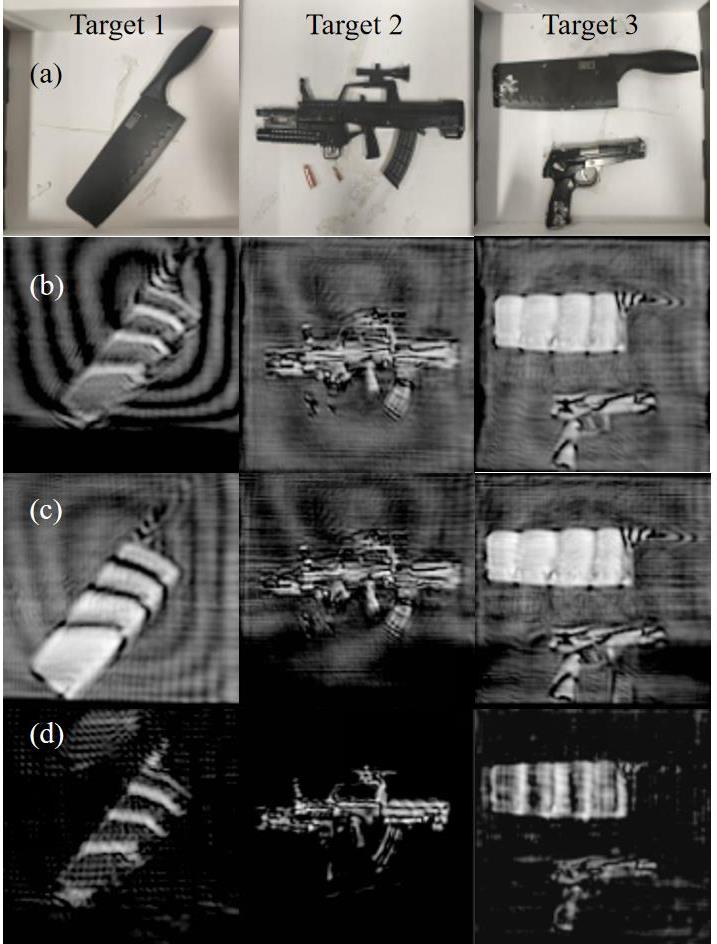 Target 1
Target 2
Target 3
(a)
(b)
(c)
(d)